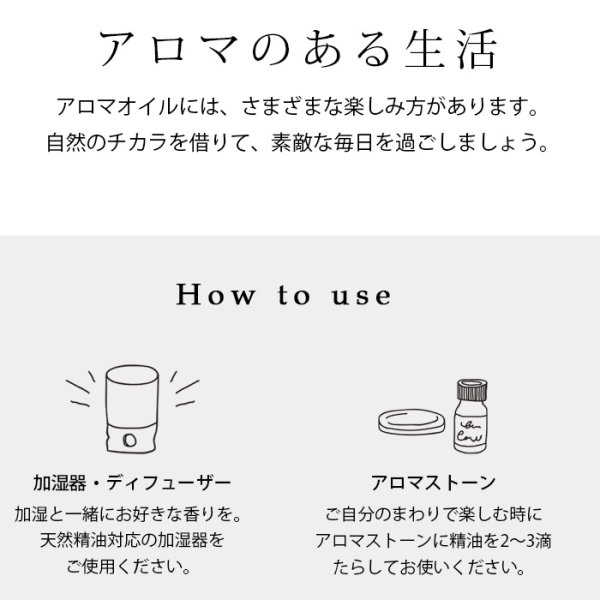 アロマのある生活

アロマオイルには、さまざまな楽しみ方があります。
自然のチカラを借りて、素敵な毎日を過ごしましょう。

How to use

加湿器・ディフューザー

加湿と一緒にお好きな香りを。
天然精油対応の加湿器を
ご使用ください。

アロマストーン

ご自分のまわりで楽しむ時に
アロマストーンに精油を2〜3滴
たらしてお使いください。